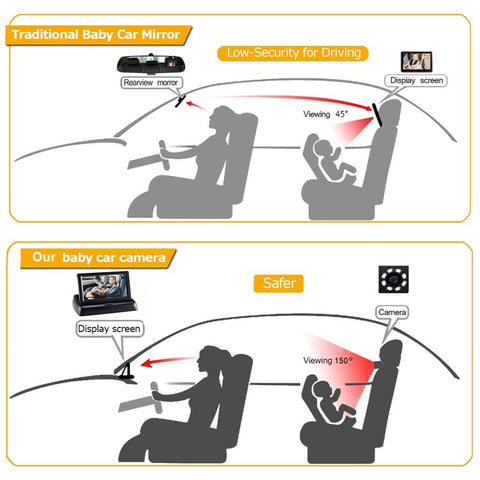 Traditional Baby Car Mirror

Low-Security for Driving

Rearview morror

Display screen

Viewing 45°

Our baby car camera

Safer

Display screen

Camera

Viewing 150°