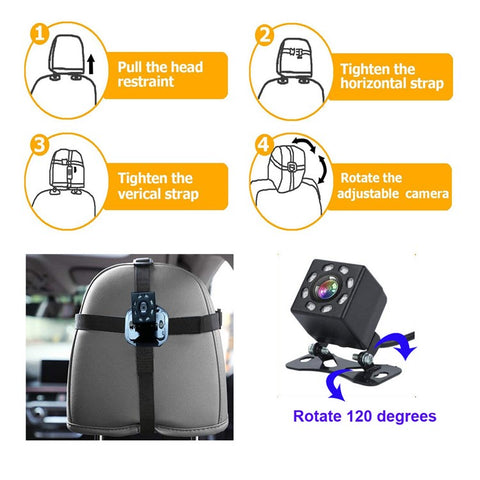 1
Pull the head restraint

2
Tighten the horizontal strap

3
Tighten the verical strap

4
Rotate the adjustable camera

Rotate 120 degrees