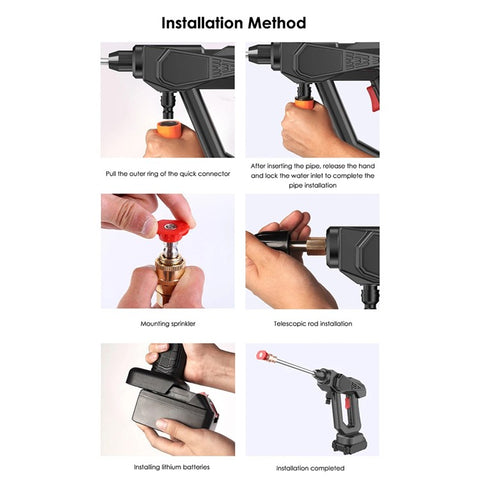 Installation Method

Pull the outer ring of the quick connector

After inserting the pipe, release the hand and lock the water inlet to complete the pipe installation

Mounting sprinkler

Telescopic rod installation

Installing lithium batteries

Installation completed