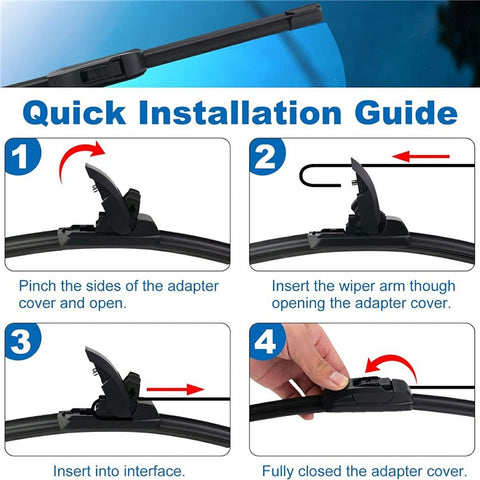 Quick Installation Guide

1

Pinch the sides of the adapter cover and open.

2

Insert the wiper arm though opening the adapter cover.

3

Insert into interface.

4

Fully closed the adapter cover.