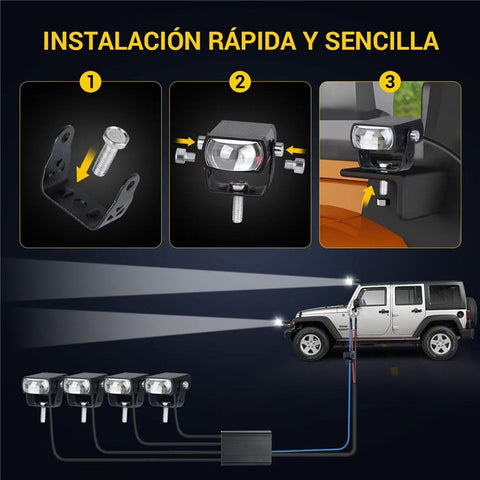 INSTALACIÓN RÁPIDA Y SENCILLA

1

2

3