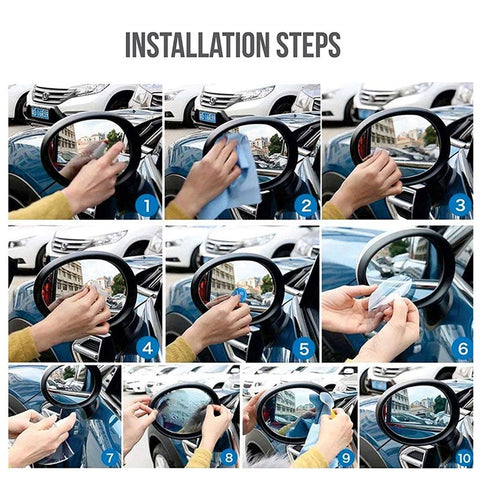 INSTALLATION STEPS

1

2

3

4

5

6

7

8

9

10