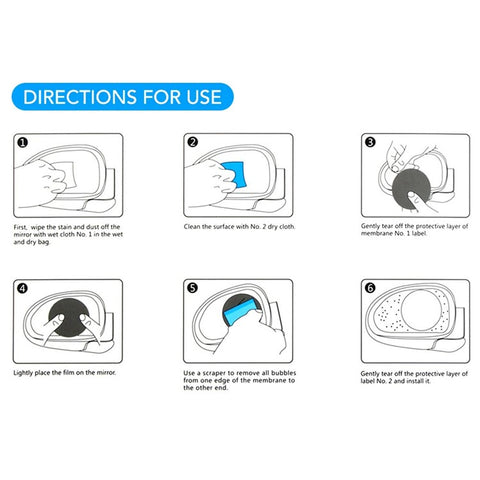 DIRECTIONS FOR USE

1

First, wipe the stain and dust off the mirror with wet cloth No. 1 in the wet and dry bag.

2

Clean the surface with No. 2 dry cloth.

3

Gently tear off the protective layer of membrane No. 1 label.

4

Lightly place the film on the mirror.

5

Use a scraper to remove all bubbles from one edge of the membrane to the other end.

6

Gently tear off the protective layer of label No. 2 and install it.