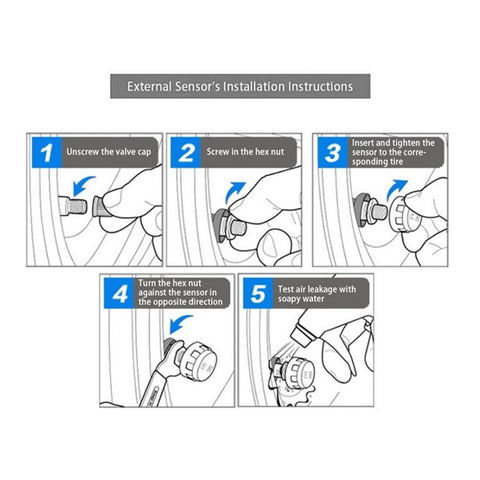 External Sensor's Installation Instructions

1 Unscrew the valve cap

2 Screw in the hex nut

3 Insert and tighten the sensor to the corresponding tire

4 Turn the hex nut against the sensor in the opposite direction

5 Test air leakage with soapy water