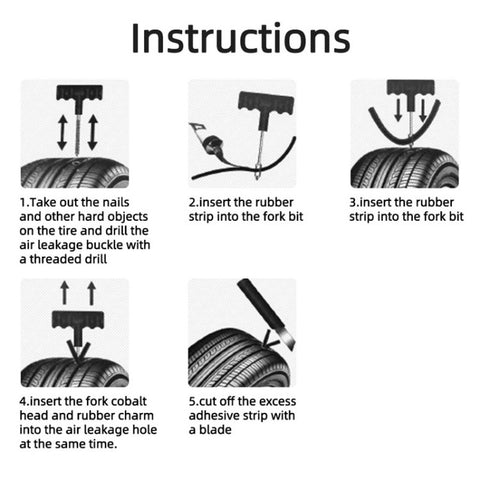 Instructions

1.Take out the nails and other hard objects on the tire and drill the air leakage buckle with a threaded drill

2.insert the rubber strip into the fork bit

3.insert the rubber strip into the fork bit

4.insert the fork cobalt head and rubber charm into the air leakage hole at the same time.

5.cut off the excess adhesive strip with a blade