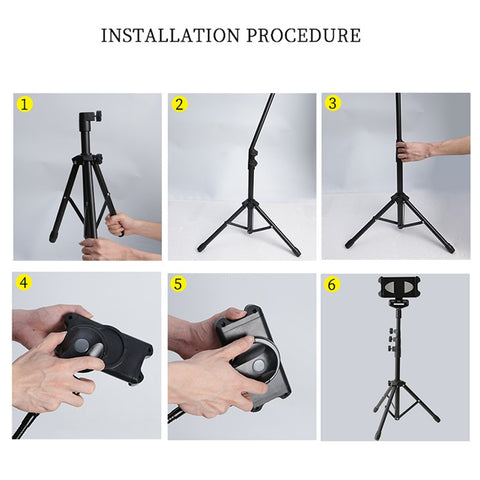 INSTALLATION PROCEDURE

1

2

3

4

5

6