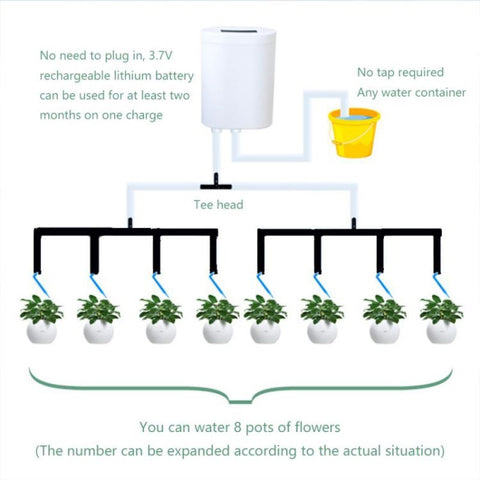 No need to plug in, 3.7V rechargeable lithium battery can be used for at least two months on one charge

No tap required
Any water container

Tee head

You can water 8 pots of flowers
(The number can be expanded according to the actual situation)