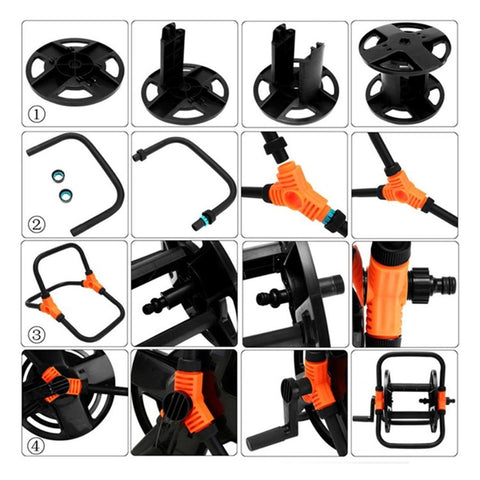 ①

②

③

④