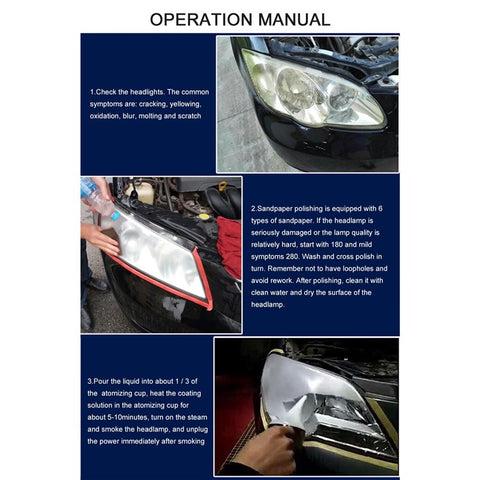 OPERATION MANUAL

1.Check the headlights. The common symptoms are: cracking, yellowing, oxidation, blur, molting and scratch

2.Sandpaper polishing is equipped with 6 types of sandpaper. If the headlamp is seriously damaged or the lamp quality is relatively hard, start with 180 and mild symptoms 280. Wash and cross polish in turn. Remember not to have loopholes and avoid rework. After polishing, clean it with clean water and dry the surface of the headlamp.

3.Pour the liquid into about 1 / 3 of the atomizing cup, heat the coating solution in the atomizing cup for about 5-10minutes, turn on the steam and smoke the headlamp, and unplug the power immediately after smoking