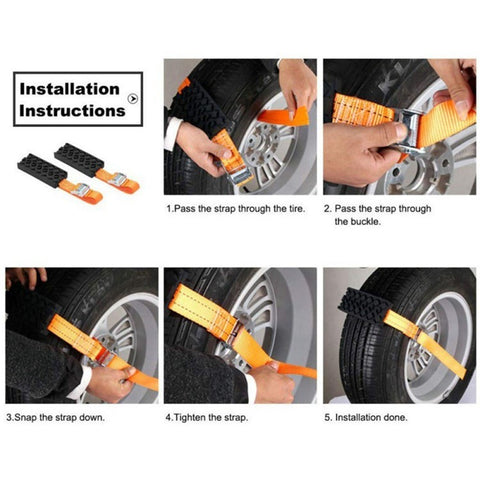 Installation Instructions

1.Pass the strap through the tire.

2. Pass the strap through the buckle.

3.Snap the strap down.

4.Tighten the strap.

5. Installation done.