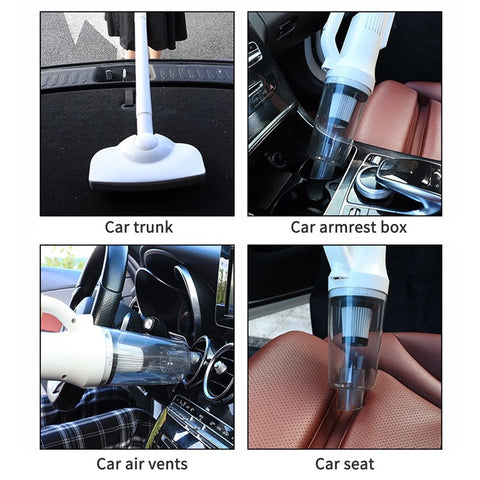 Car trunk

Car armrest box

Car air vents

Car seat