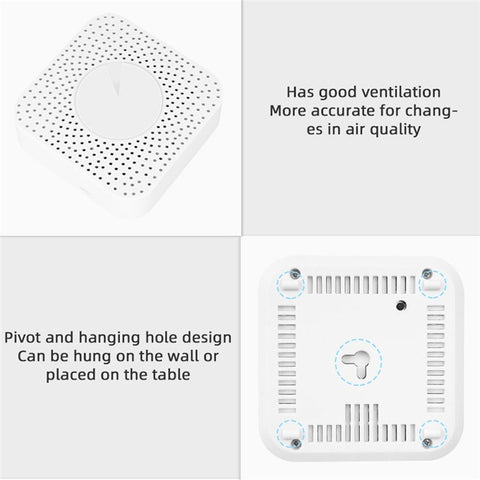 Has good ventilation
More accurate for changes in air quality

Pivot and hanging hole design
Can be hung on the wall or placed on the table